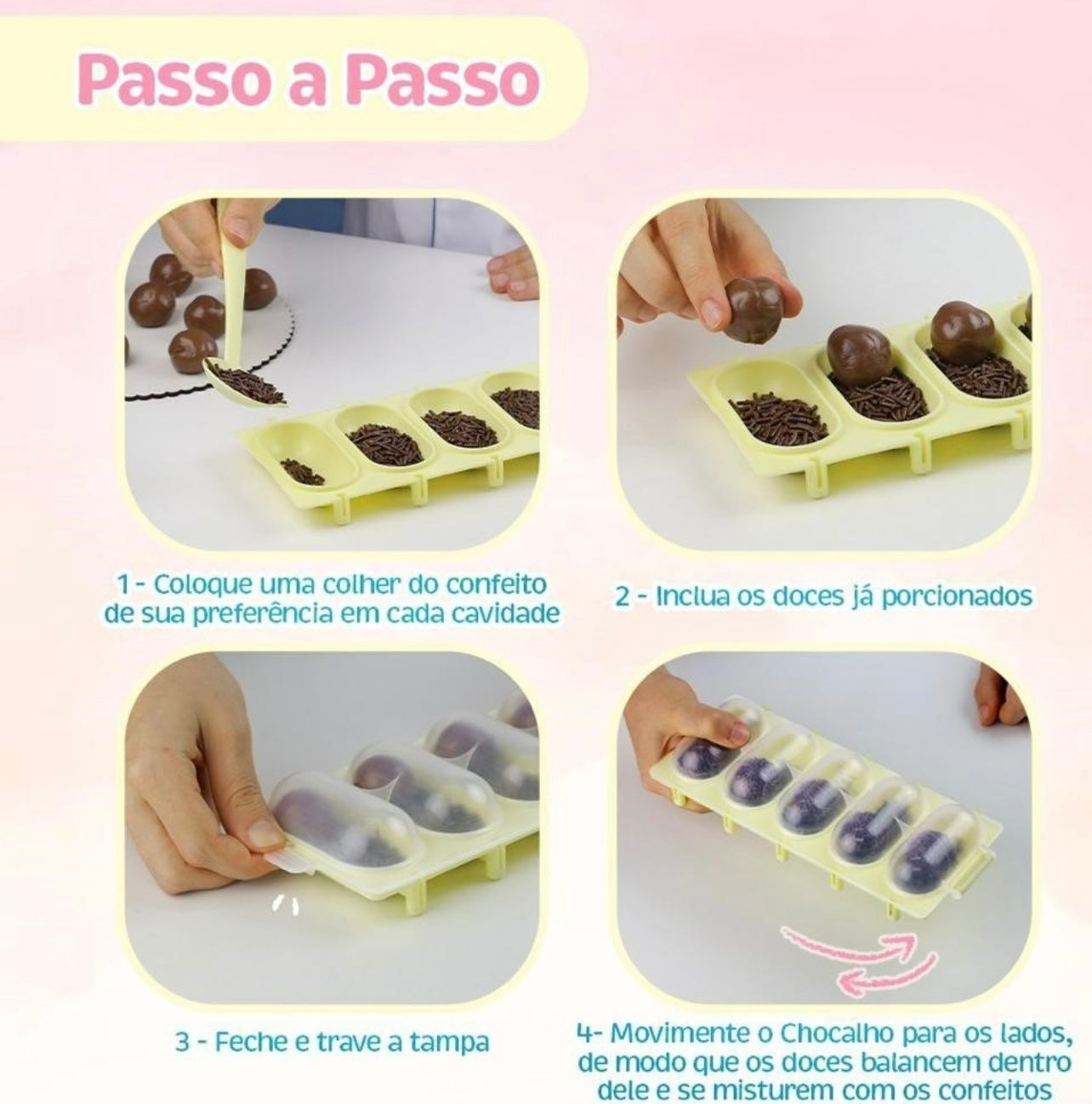 Passo a Passo

1 - Coloque uma colher do confeito de sua preferência em cada cavidade

2 - Inclua os doces já porcionados

3 - Feche e trave a tampa

4- Movimente o Chocalho para os lados, de modo que os doces balancem dentro dele e se misturem com os confeitos